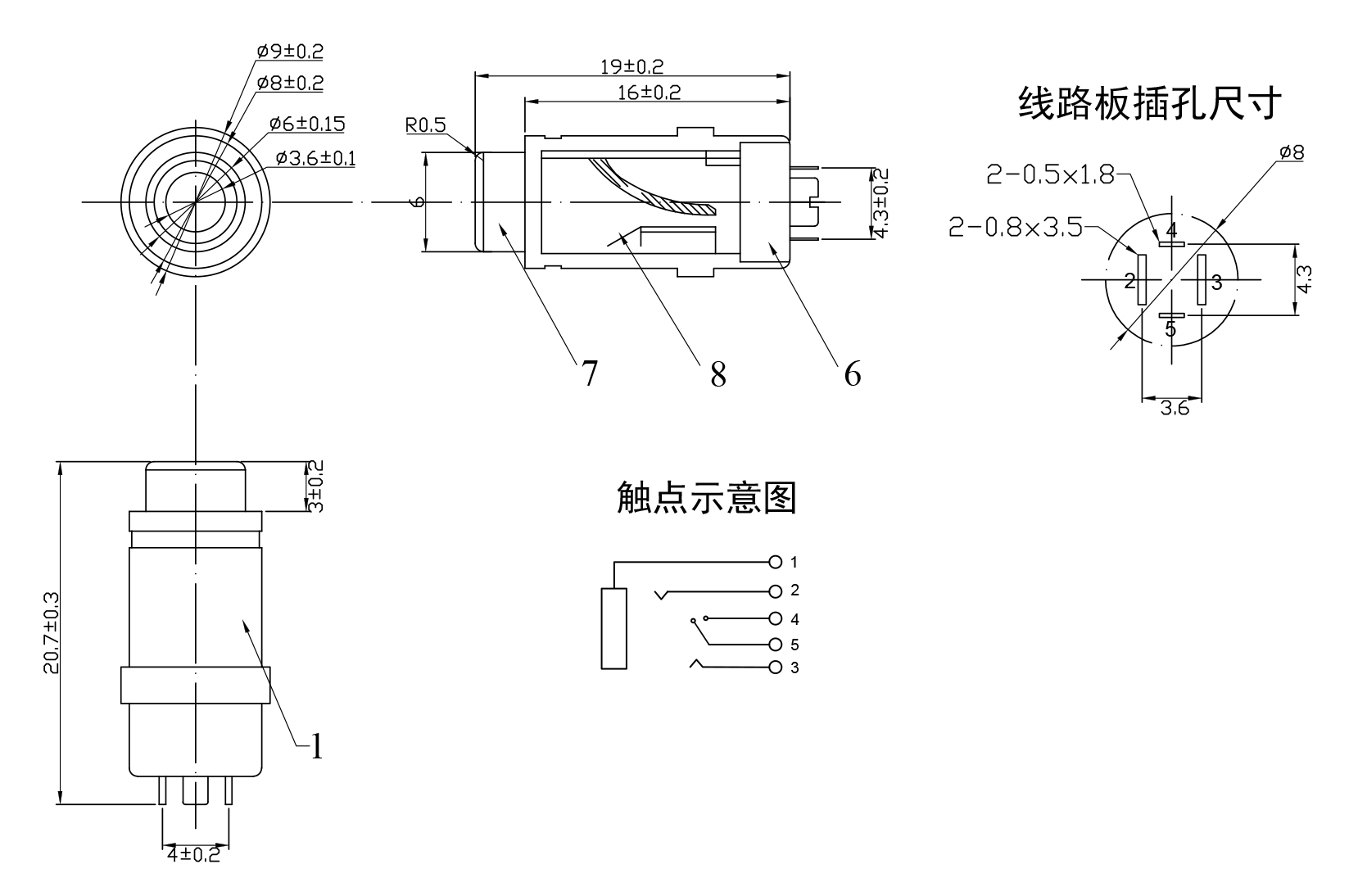 ø9±0.2
ø8±0.2
ø6±0.15
ø3.6±0.1

19±0.2
16±0.2
R0.5
6
4.3±0.2
7
8
6

线路板插孔尺寸
ø8
2-0.5×1.8
2-0.8×3.5
4
2
3
5
4.3
3.6

3±0.2
20.7±0.3
1
4±0.2

触点示意图
1
2
4
5
3