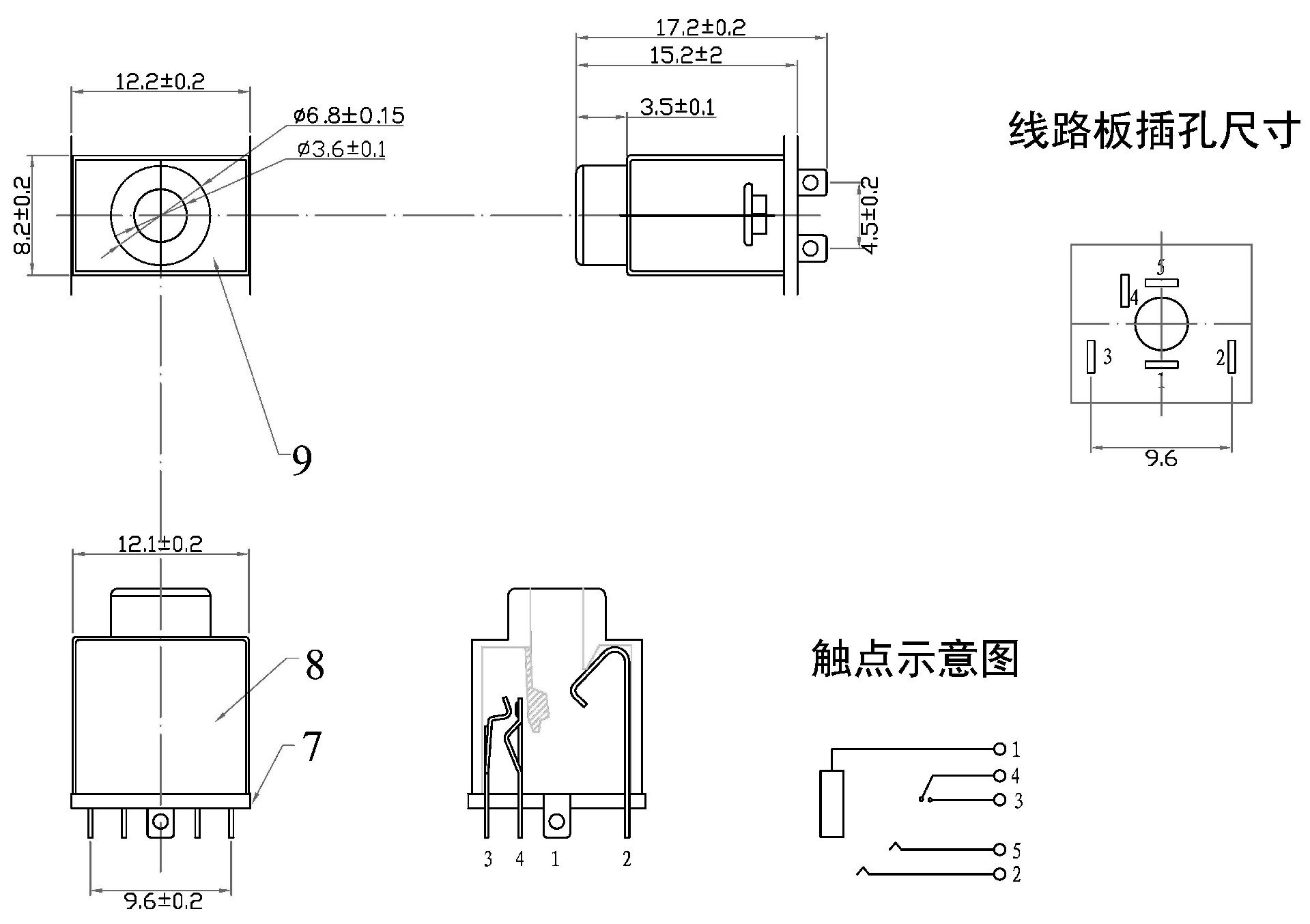 12.2±0.2

ø6.8±0.15

ø3.6±0.1

8.2±0.2

9

17.2±0.2

15.2±2

3.5±0.1

4.5±0.2

线路板插孔尺寸

5

4

3

2

1

9.6

12.1±0.2

8

7

9.6±0.2

3 4 1 2

触点示意图

1

4

3

5

2